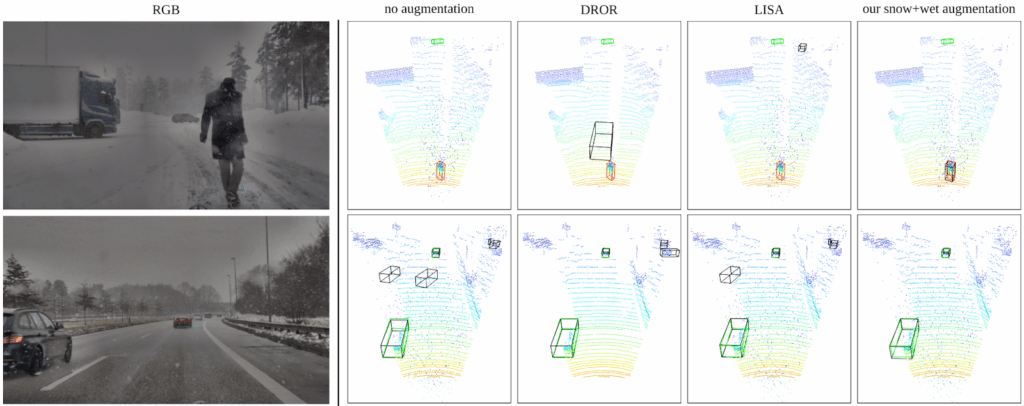 RGB

no augmentation

DROR

LISA

our snow+wet augmentation